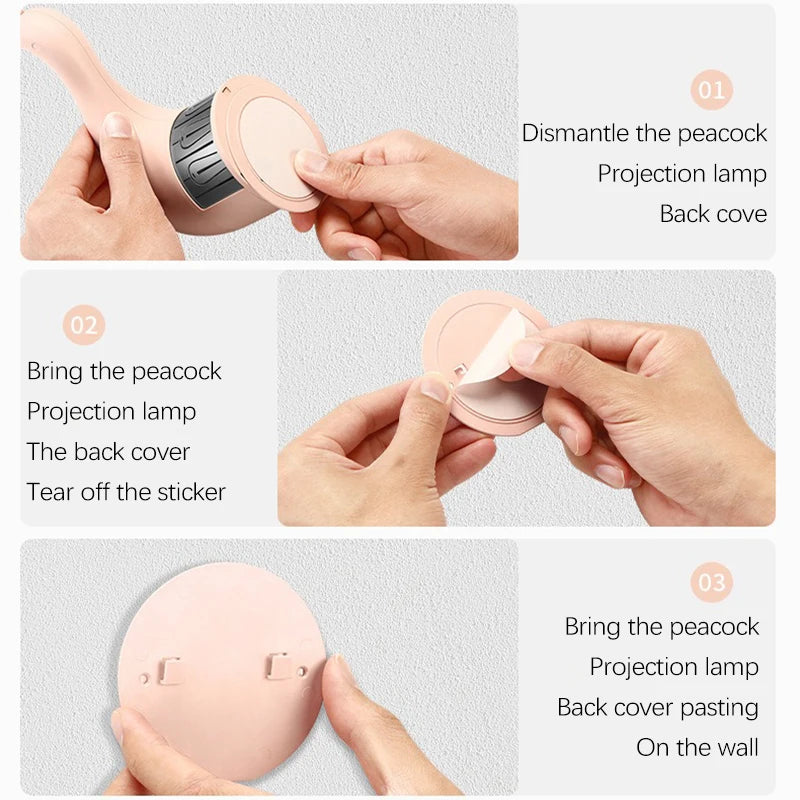 01

Dismantle the peacock

Projection lamp

Back cove

02

Bring the peacock

Projection lamp

The back cover

Tear off the sticker

03

Bring the peacock

Projection lamp

Back cover pasting

On the wall